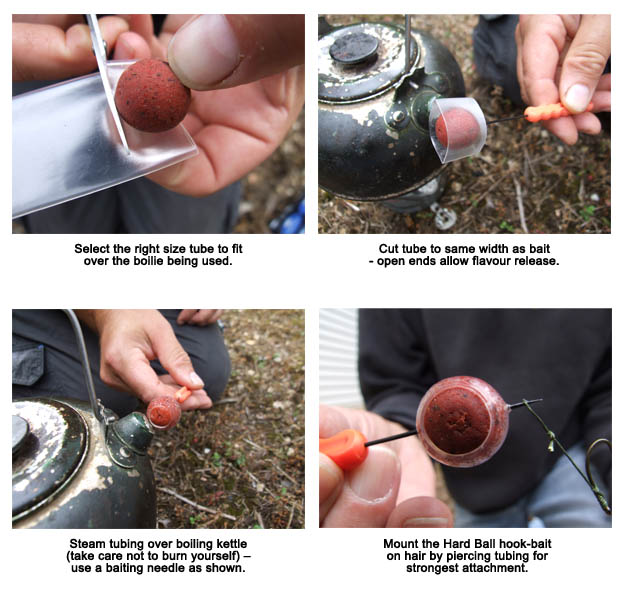 Select the right size tube to fit over the boilie being used.

Cut tube to same width as bait - open ends allow flavour release.

Steam tubing over boiling kettle (take care not to burn yourself) – use a baiting needle as shown.

Mount the Hard Ball hook-bait on hair by piercing tubing for strongest attachment.