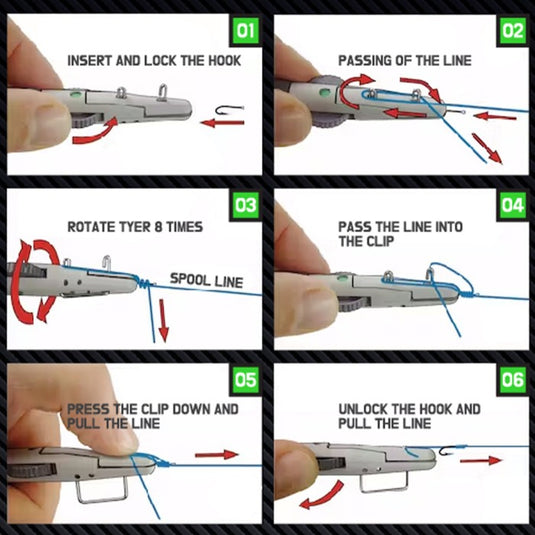 01
INSERT AND LOCK THE HOOK

02
PASSING OF THE LINE

03
ROTATE TYER 8 TIMES
SPOOL LINE

04
PASS THE LINE INTO THE CLIP

05
PRESS THE CLIP DOWN AND PULL THE LINE

06
UNLOCK THE HOOK AND PULL THE LINE